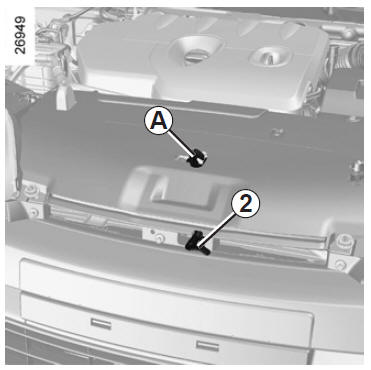 26949

A

2