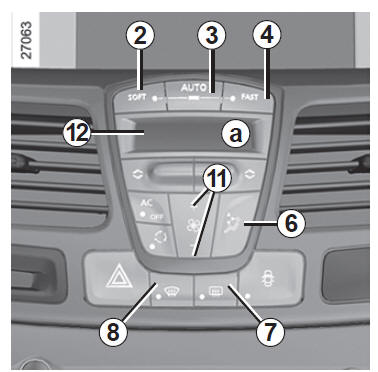 27063

2
3
4
SOFT
AUTO
FAST
12
a
11
AC
OFF
6
8
7