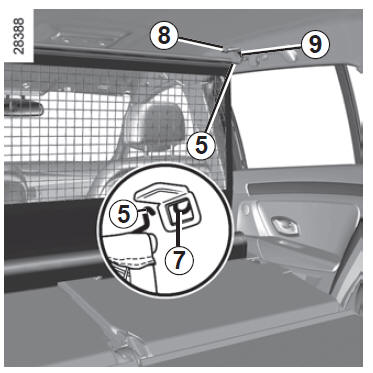 28388
8
9
5
5
7