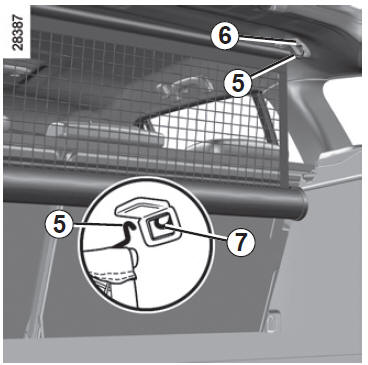 28387

6

5

5

7