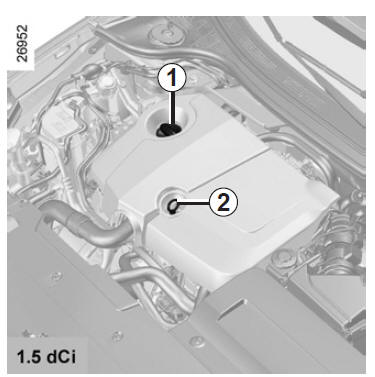 26952

1

2

1.5 dCi