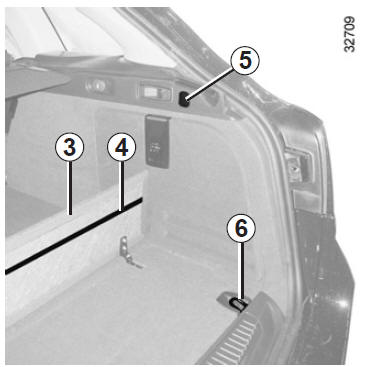 32709

5

3

4

6