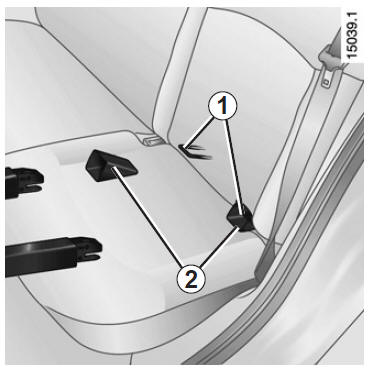 15039.1

1

2