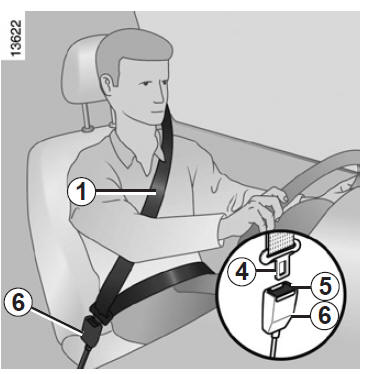 13622

1

6

4

5

6