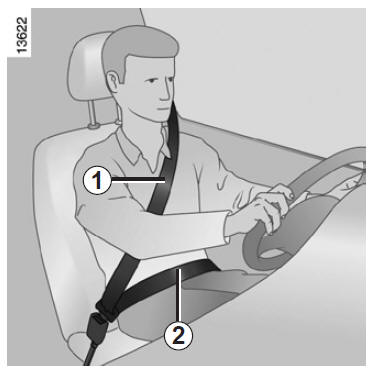 13622

1

2