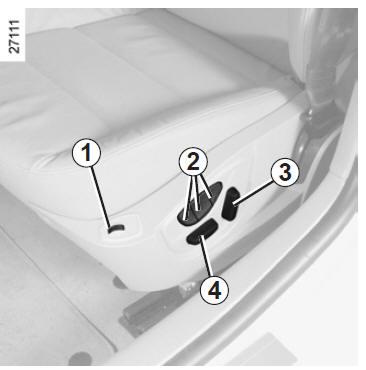 27111

1

2

3

4