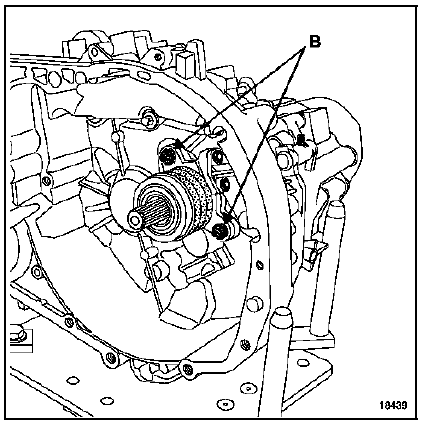 B

18439