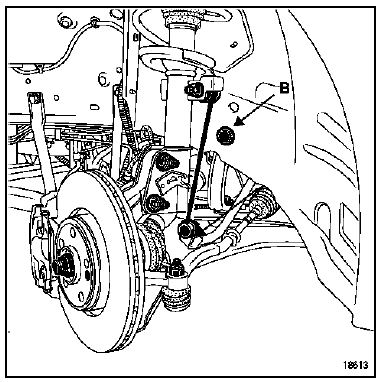 B

18613