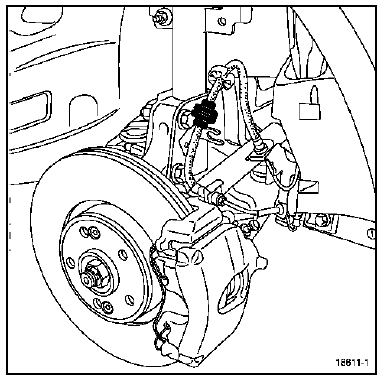 18611-1