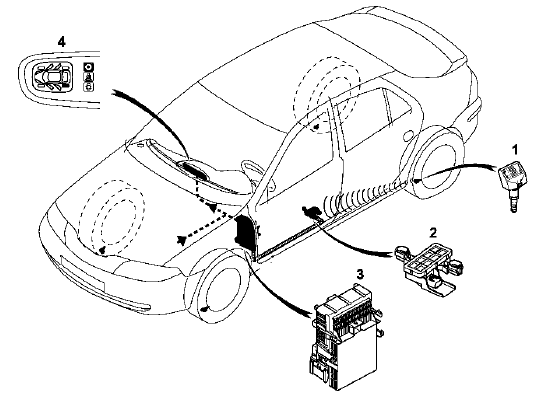 4

1

2

3