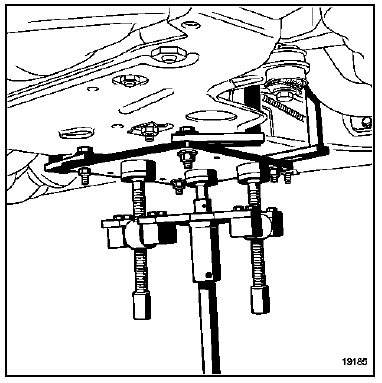 19185