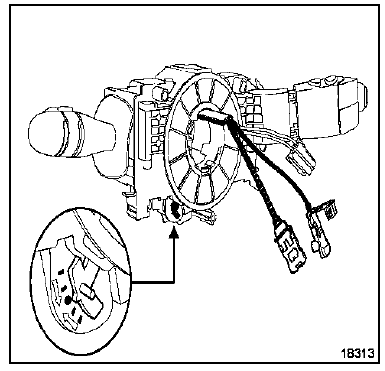 18313