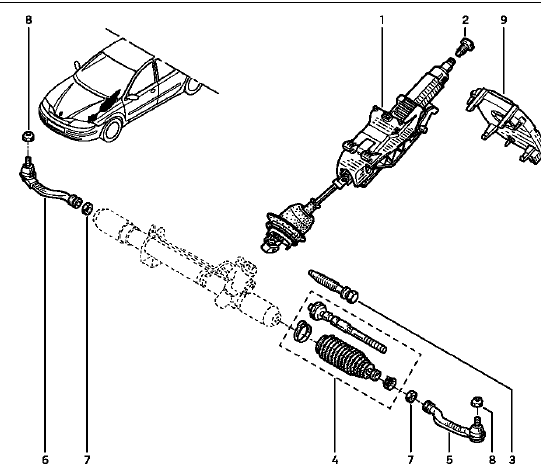 8
1
2
9
6
7
4
7
5
8
3