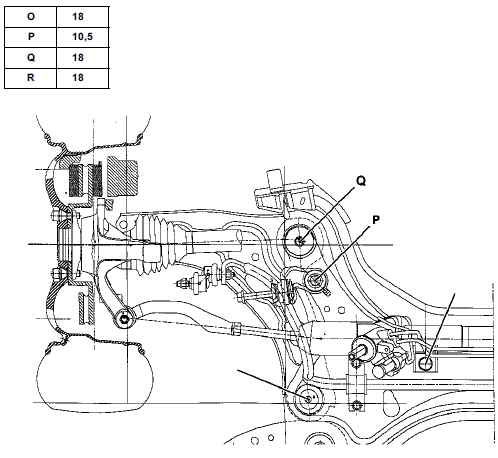 | O | 18 |
|---|---|
| P | 10,5 |
| Q | 18 |
| R | 18 |

Q

P