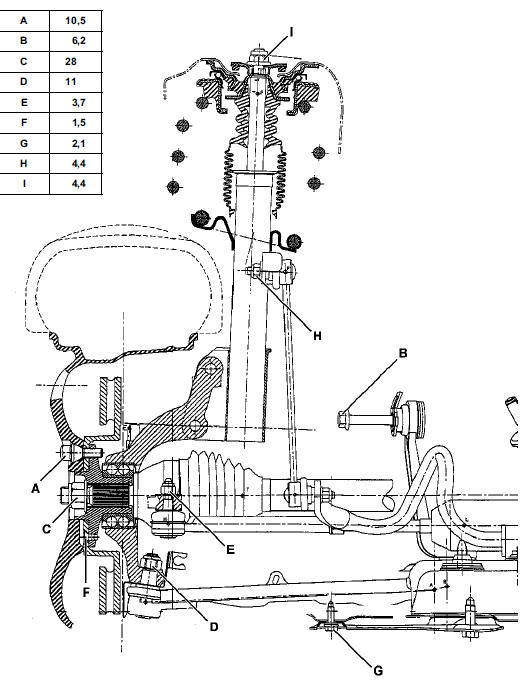 | A | 10,5 |
|---|---|
| B | 6,2 |
| C | 28 |
| D | 11 |
| E | 3,7 |
| F | 1,5 |
| G | 2,1 |
| H | 4,4 |
| I | 4,4 |

I

H

B

A

C

E

F

D

G