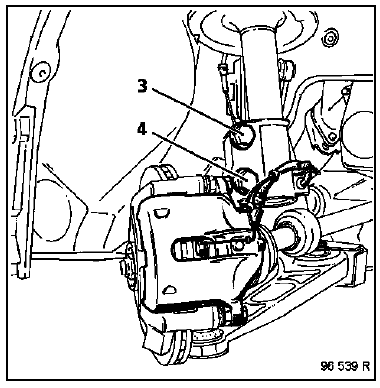 3
4
96 539 R