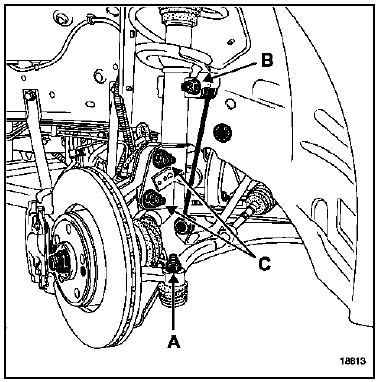 B

C

A

18813