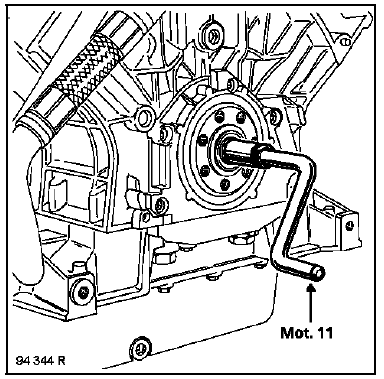 Mot. 11

94 344 R