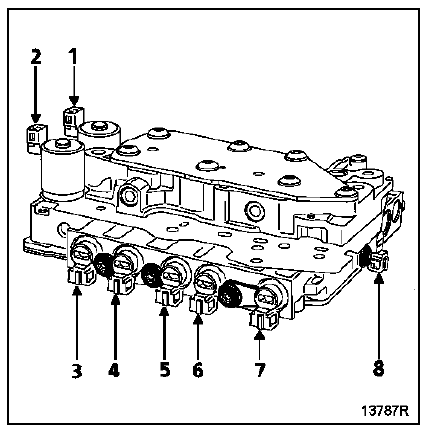 2
1
3
4
5
6
7
8
13787R