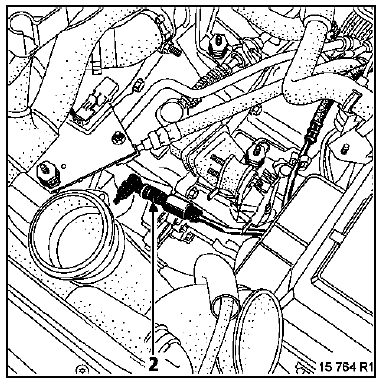 2

15 764 R1