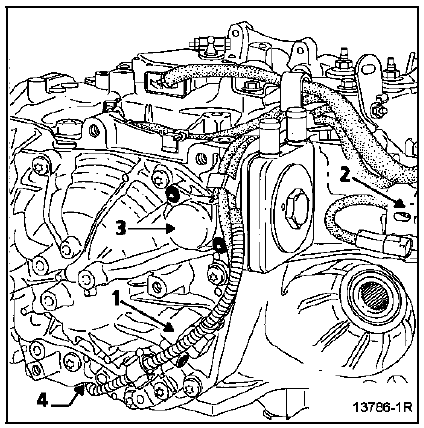 2

3

1

4

13786-1R