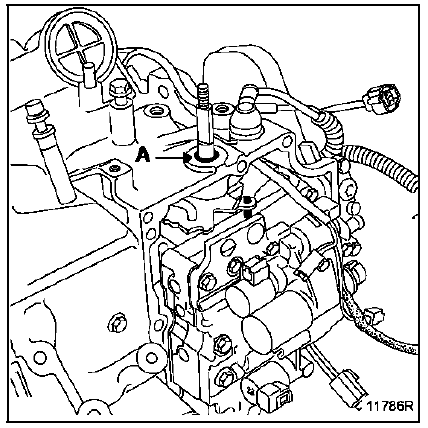 A

11786R