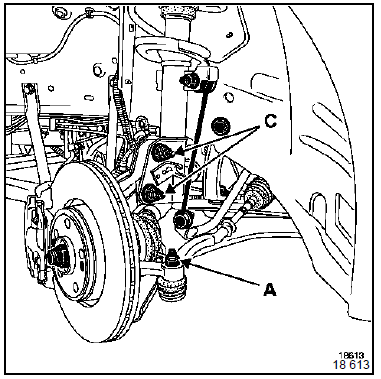 C

A

18613
18 613