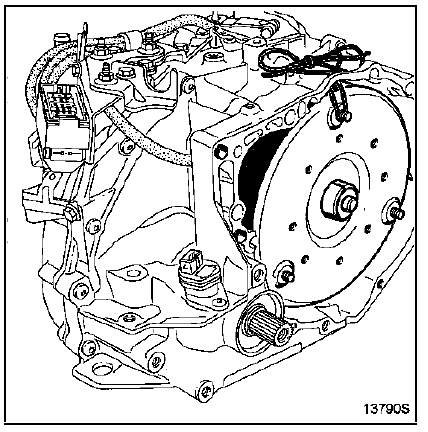 13790S