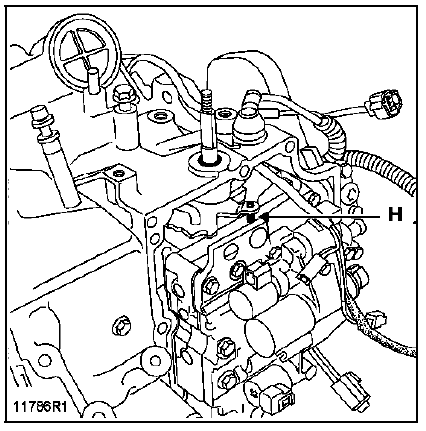 H

11786R1