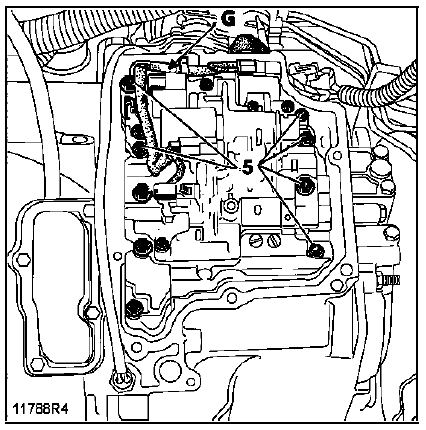 G

5

11788R4