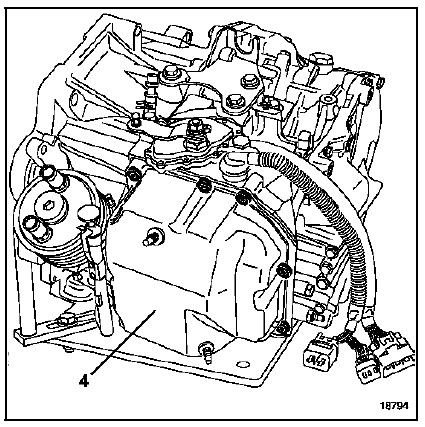 4

18794