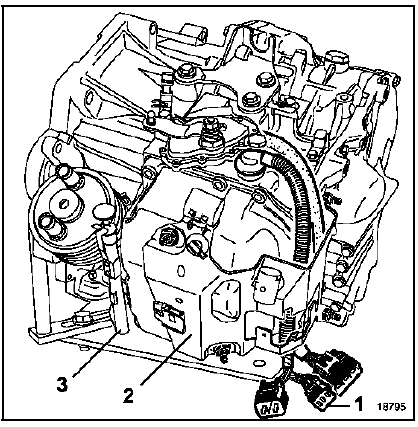 3
2
1
18795