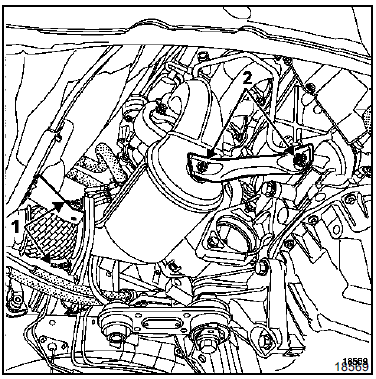 2
1
18569
18569