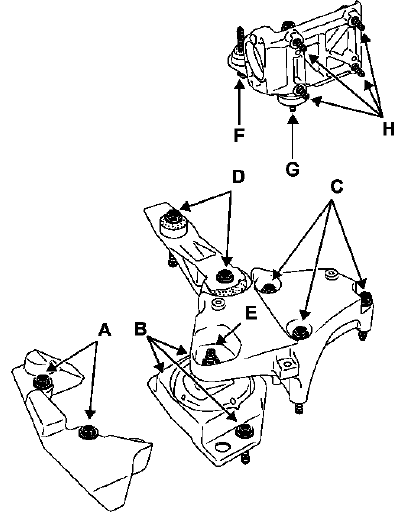 F
G
H
D
C
E
A
B