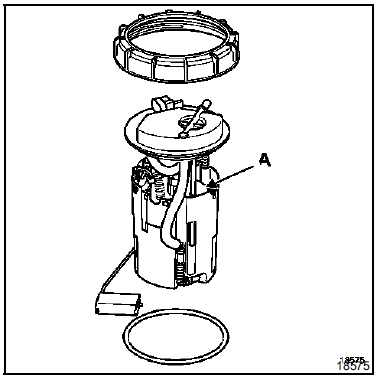 A

18575
18575