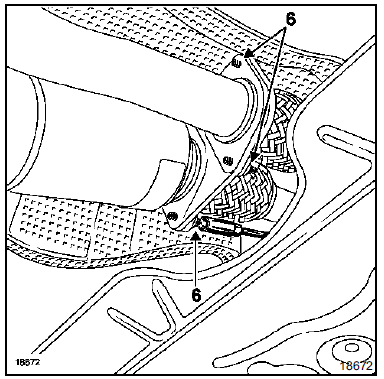 6

6

18672

18672