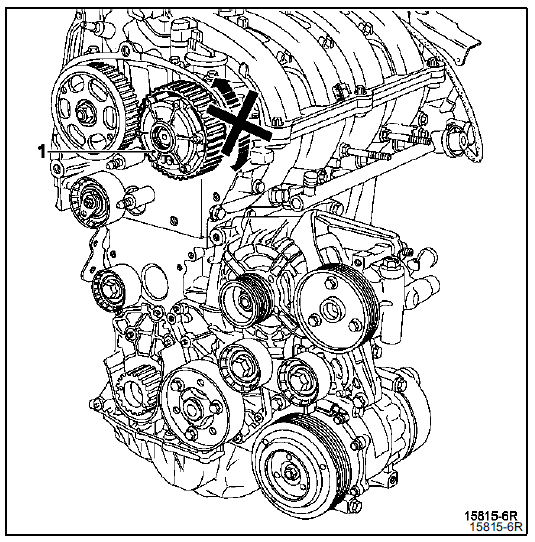 1

15815-6R
15815-6R