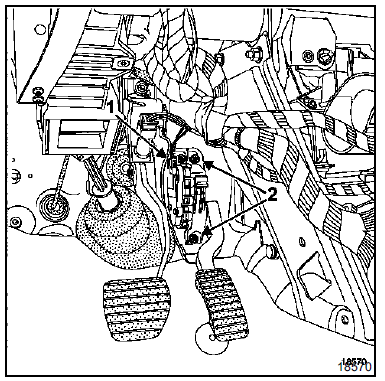 1
2
18570
18570