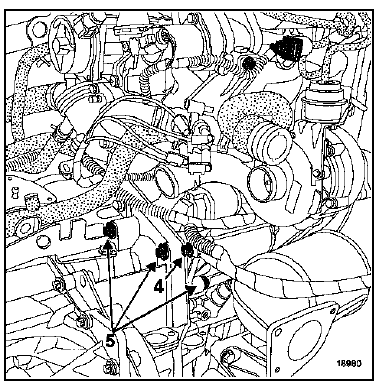 4
5
18980