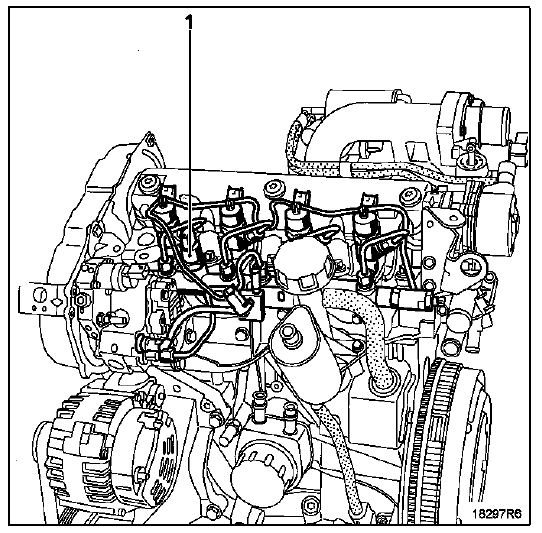 1

18297R6