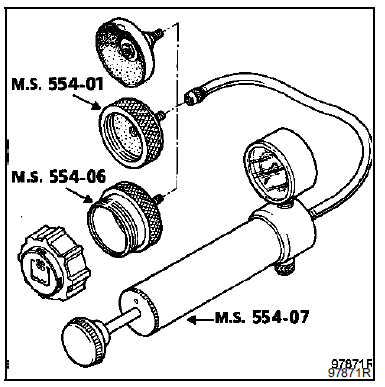 M.S. 554-01

M.S. 554-06

M.S. 554-07

97871F
97871R