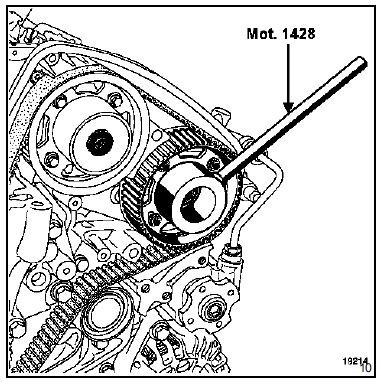 Mot. 1428

19214
10