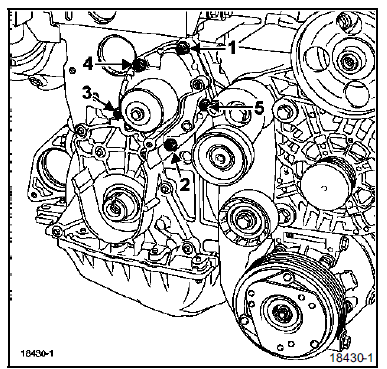 1
4
3
5
2
18430-1
18430-1