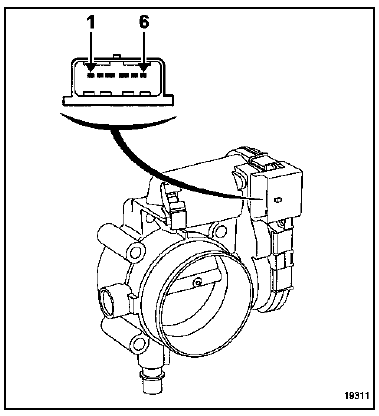 1
6
19311