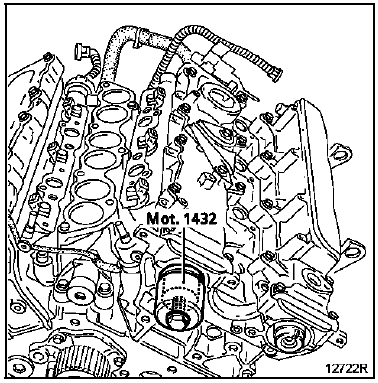 Mot. 1432

12722R