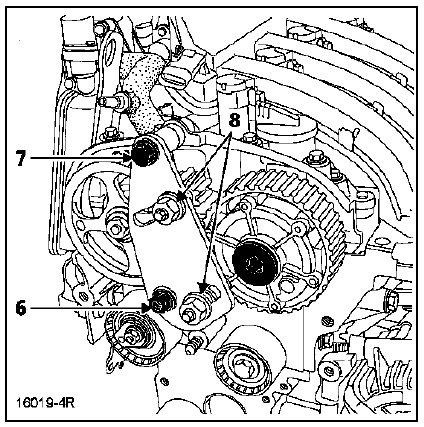 8
7
6
16019-4R