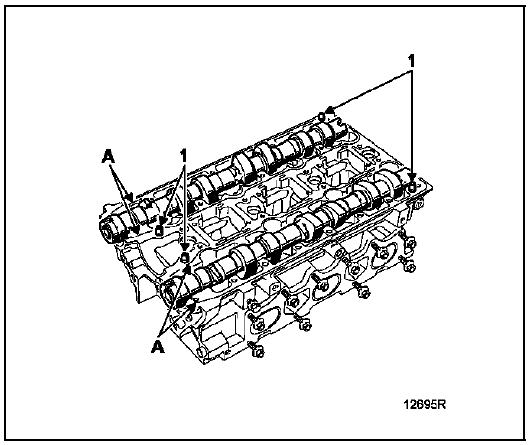 1

A

1

A

12695R