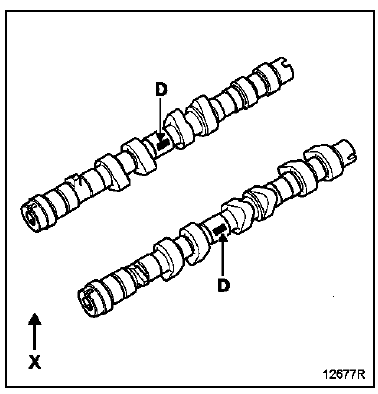 D

D

X

12677R