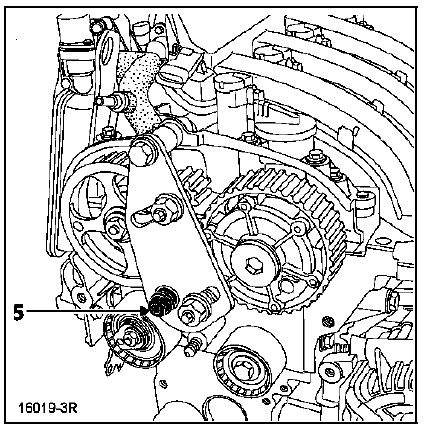 5

16019-3R