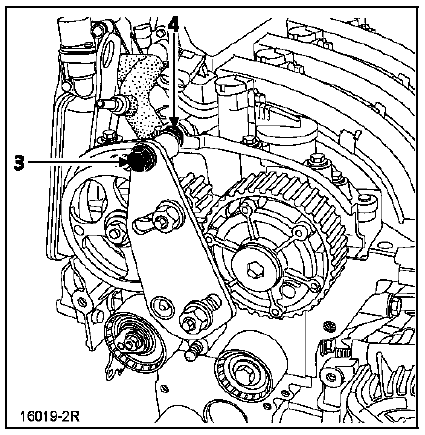 4
3
16019-2R